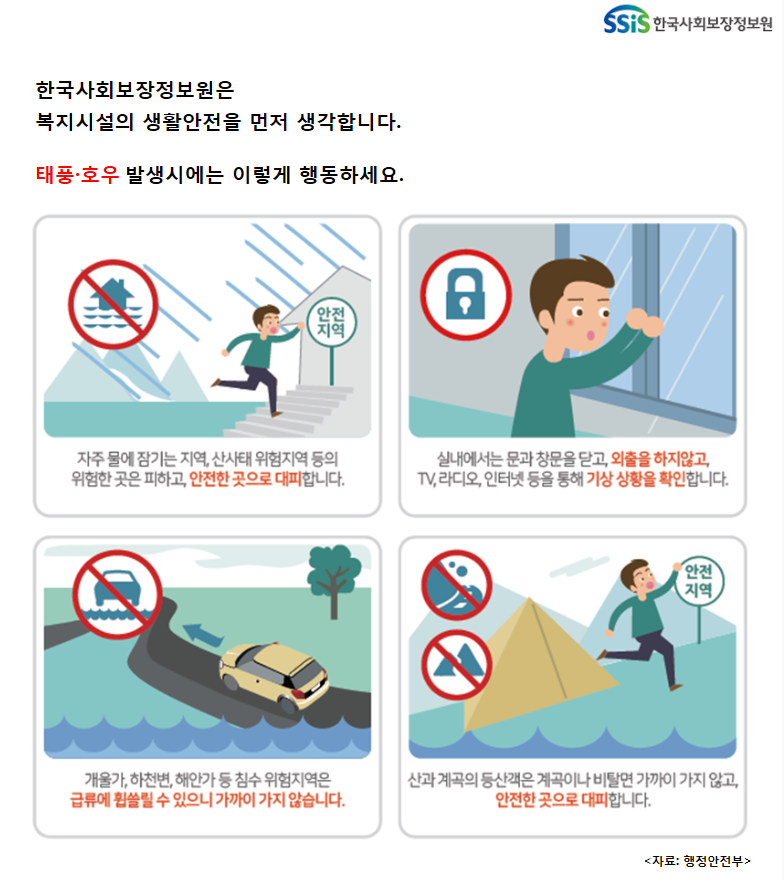 SSiS 한국사회보장정보원

한국사회보장정보원은
복지시설의 생활안전을 먼저 생각합니다.

태풍·호우 발생시에는 이렇게 행동하세요.

안전지역

자주 물에 잠기는 지역, 산사태 위험지역 등의 위험한 곳은 피하고, 안전한 곳으로 대피합니다.

실내에서는 문과 창문을 닫고, 외출을 하지않고, TV, 라디오, 인터넷 등을 통해 기상 상황을 확인합니다.

개울가, 하천변, 해안가 등 침수 위험지역은 급류에 휩쓸릴 수 있으니 가까이 가지 않습니다.

안전지역

산과 계곡의 등산객은 계곡이나 비탈면 가까이 가지 않고, 안전한 곳으로 대피합니다.

<자료: 행정안전부>